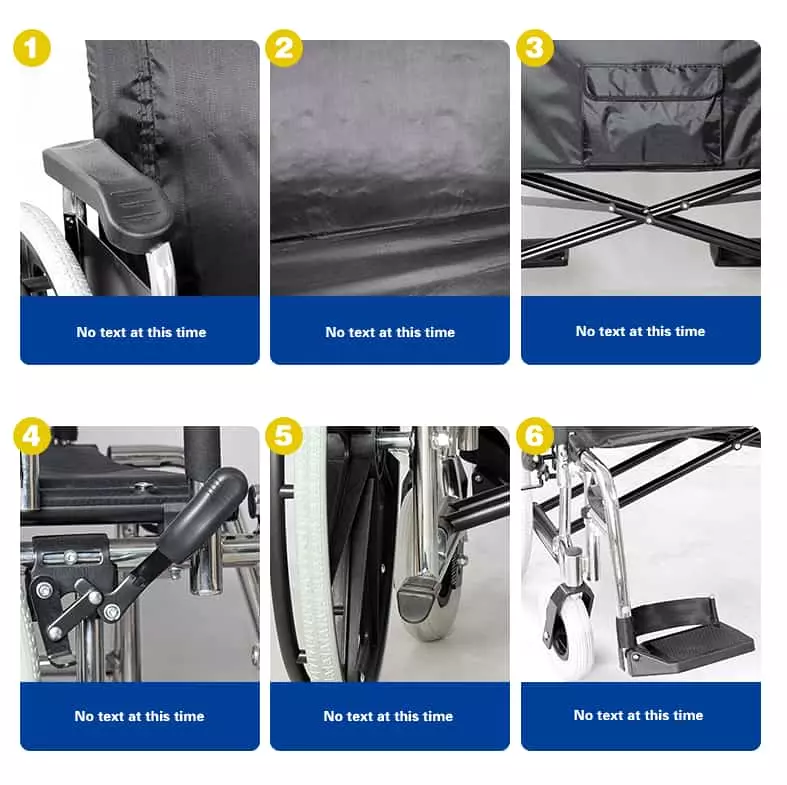 1

No text at this time

2

No text at this time

3

No text at this time

4

No text at this time

5

No text at this time

6

No text at this time